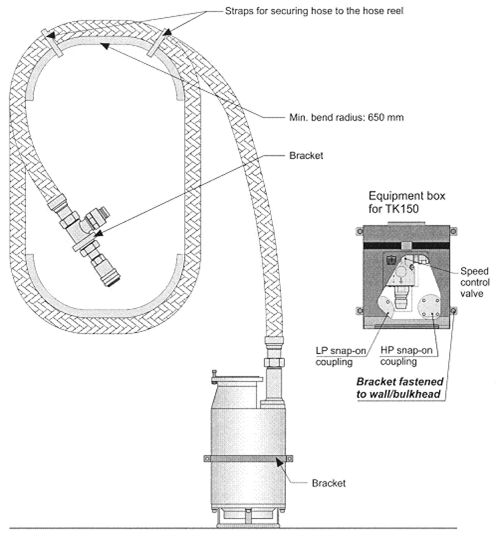 Straps for securing hose to the hose reel

Min. bend radius: 650 mm

Bracket

Equipment box for TK150

Speed control valve

LP snap-on coupling

HP snap-on coupling

Bracket fastened to wall/bulkhead

Bracket